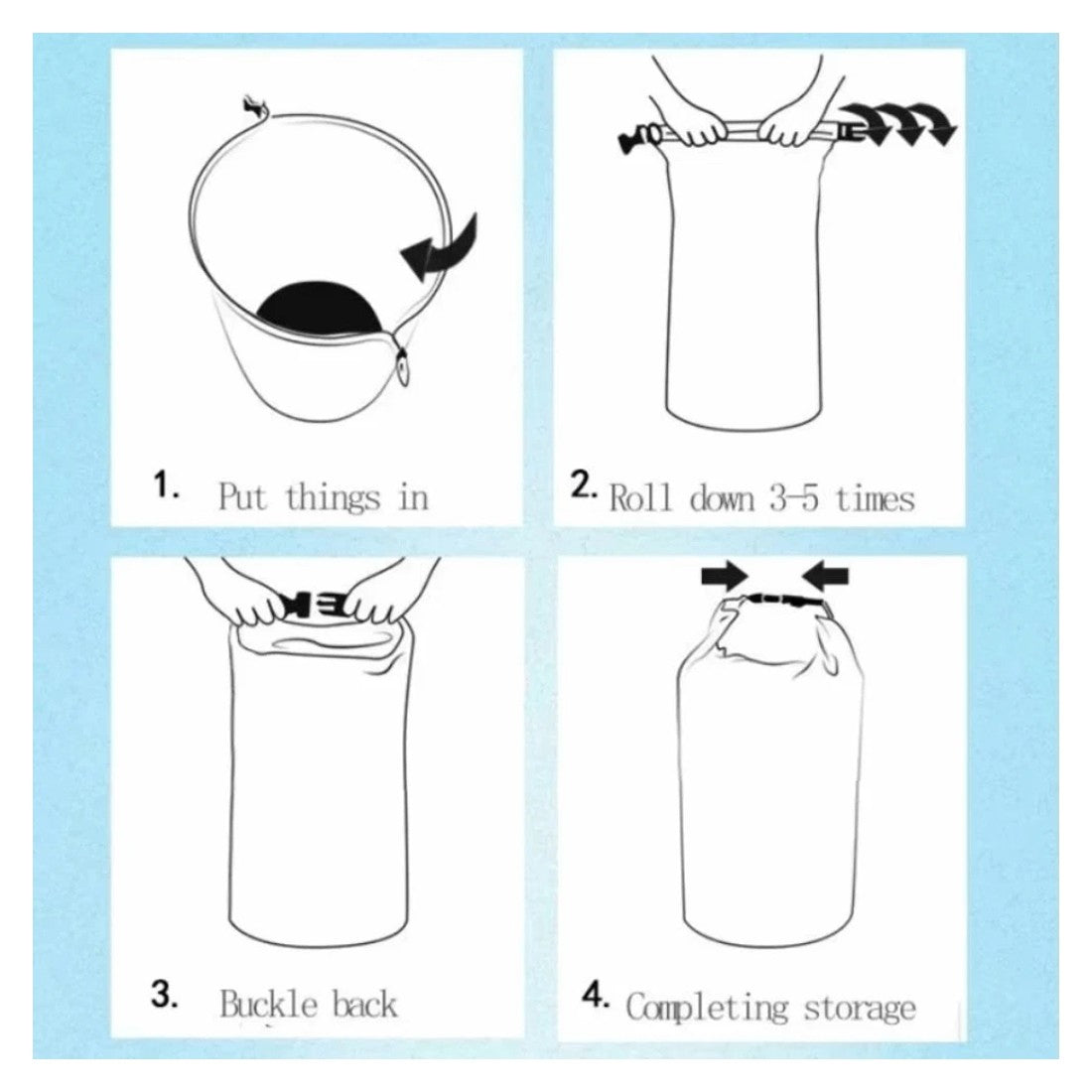 1. Put things in

2. Roll down 3-5 times

3. Buckle back

4. Completing storage